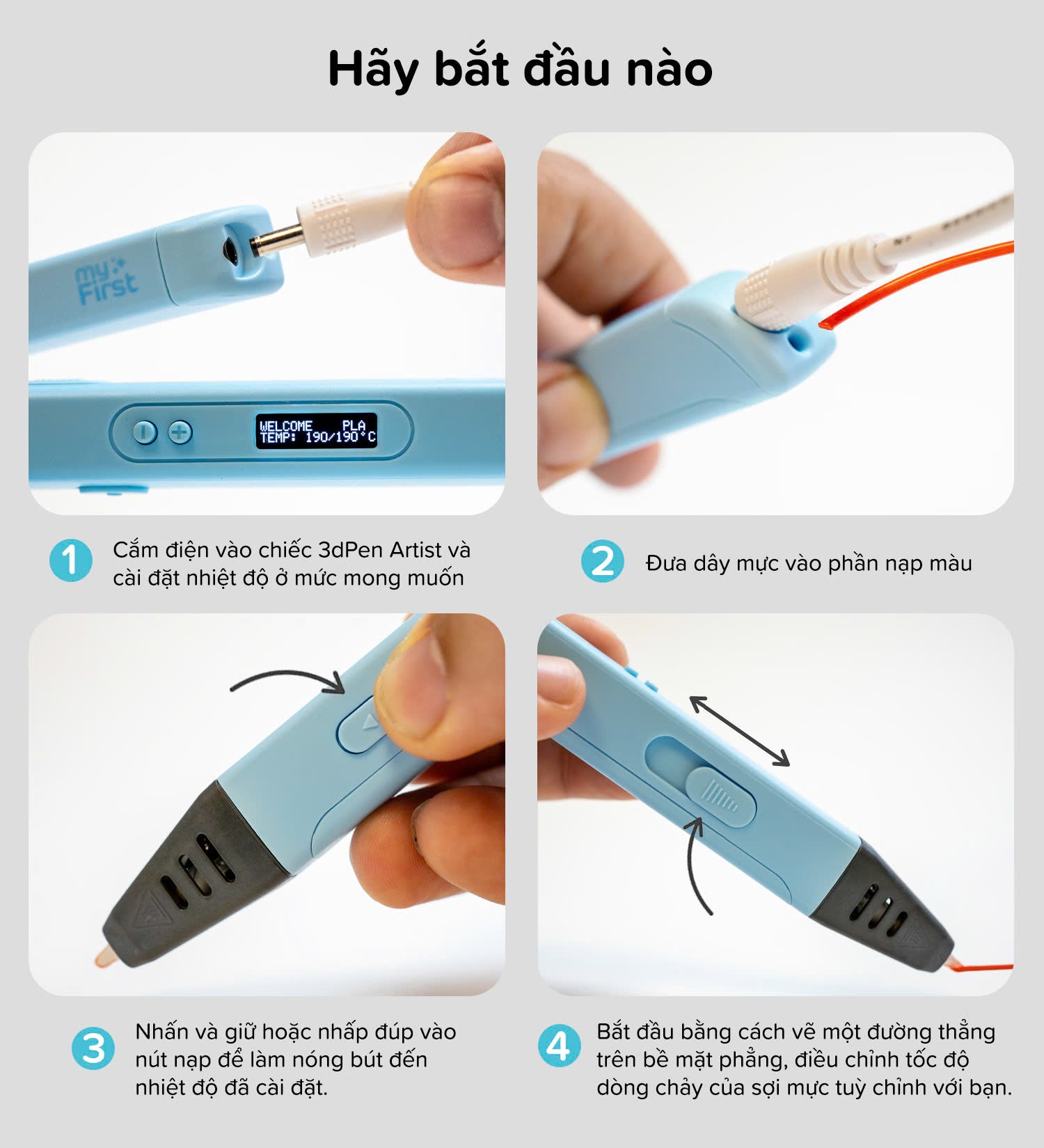 Hãy bắt đầu nào

my First

WELCOME PLA
TEMP: 190/190°C

1 Cắm điện vào chiếc 3dPen Artist và cài đặt nhiệt độ ở mức mong muốn

2 Đưa dây mực vào phần nạp màu

3 Nhấn và giữ hoặc nhấp đúp vào nút nạp để làm nóng bút đến nhiệt độ đã cài đặt.

4 Bắt đầu bằng cách vẽ một đường thẳng trên bề mặt phẳng, điều chỉnh tốc độ dòng chảy của sợi mực tuỳ chỉnh với bạn.