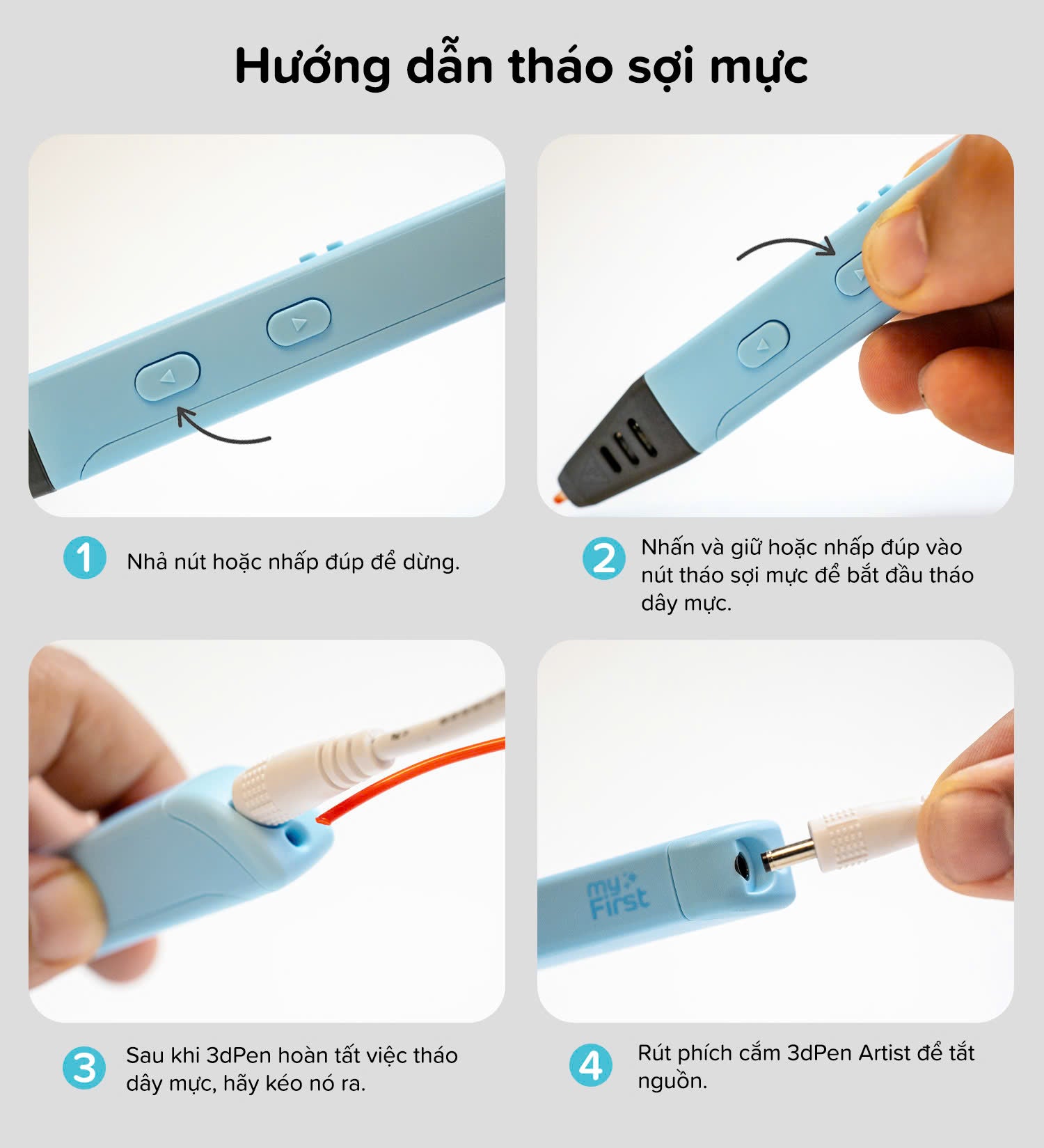 Hướng dẫn tháo sợi mực

1 Nhả nút hoặc nhấp đúp để dừng.

2 Nhấn và giữ hoặc nhấp đúp vào nút tháo sợi mực để bắt đầu tháo dây mực.

3 Sau khi 3dPen hoàn tất việc tháo dây mực, hãy kéo nó ra.

my First

4 Rút phích cắm 3dPen Artist để tắt nguồn.